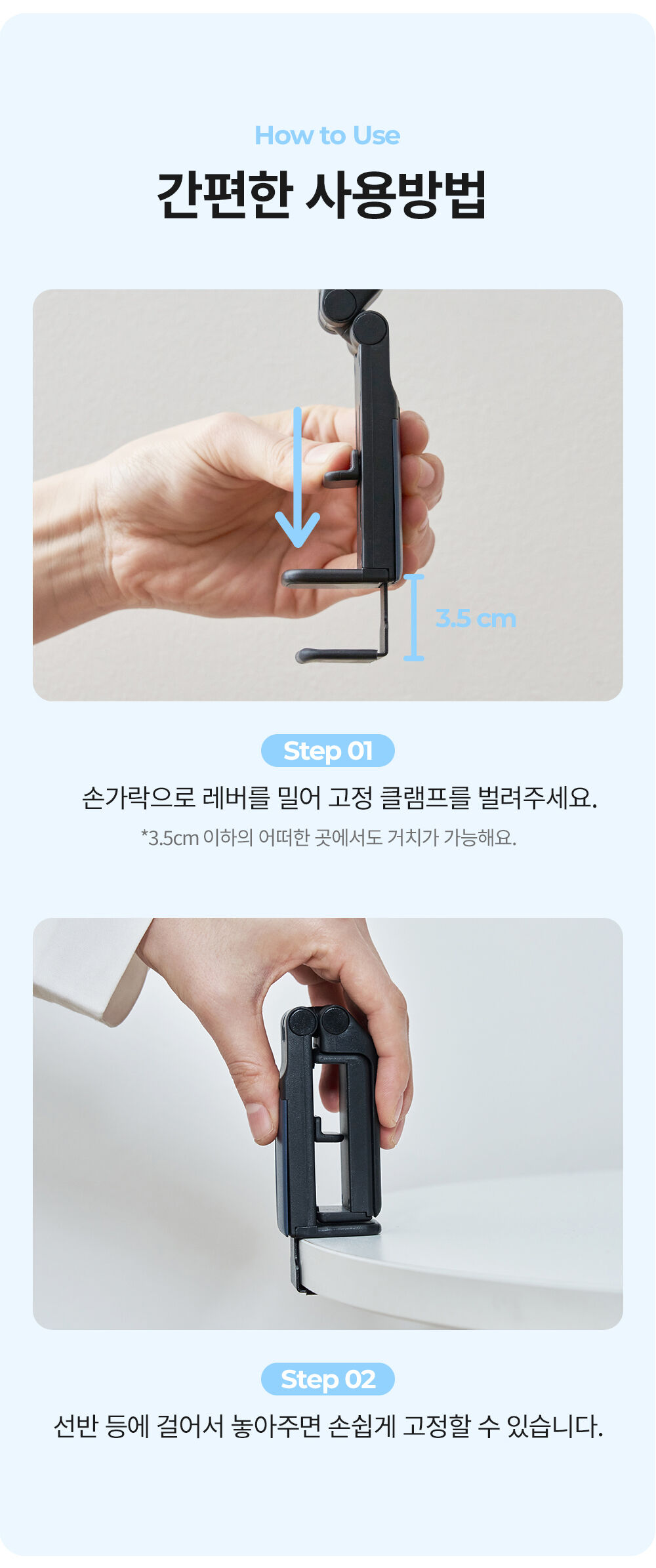 How to Use

간편한 사용방법

3.5 cm

Step 01

손가락으로 레버를 밀어 고정 클램프를 벌려주세요.

*3.5cm 이하의 어떠한 곳에서도 거치가 가능해요.

Step 02

선반 등에 걸어서 놓아주면 손쉽게 고정할 수 있습니다.