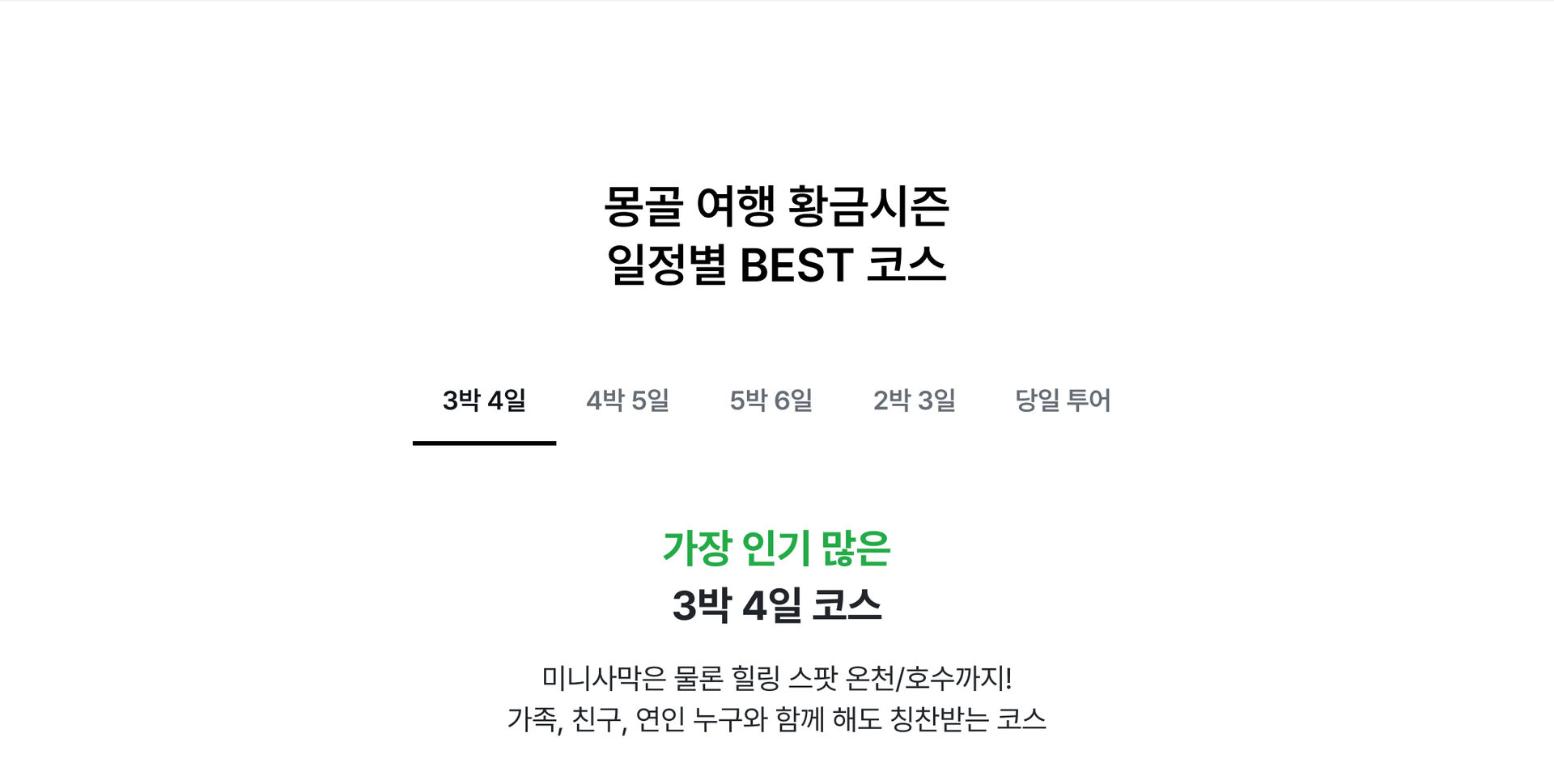 몽골 여행 황금시즌
일정별 BEST 코스

3박 4일 4박 5일 5박 6일 2박 3일 당일 투어

가장 인기 많은
3박 4일 코스

미니사막은 물론 힐링 스팟 온천/호수까지!
가족, 친구, 연인 누구와 함께 해도 칭찬받는 코스