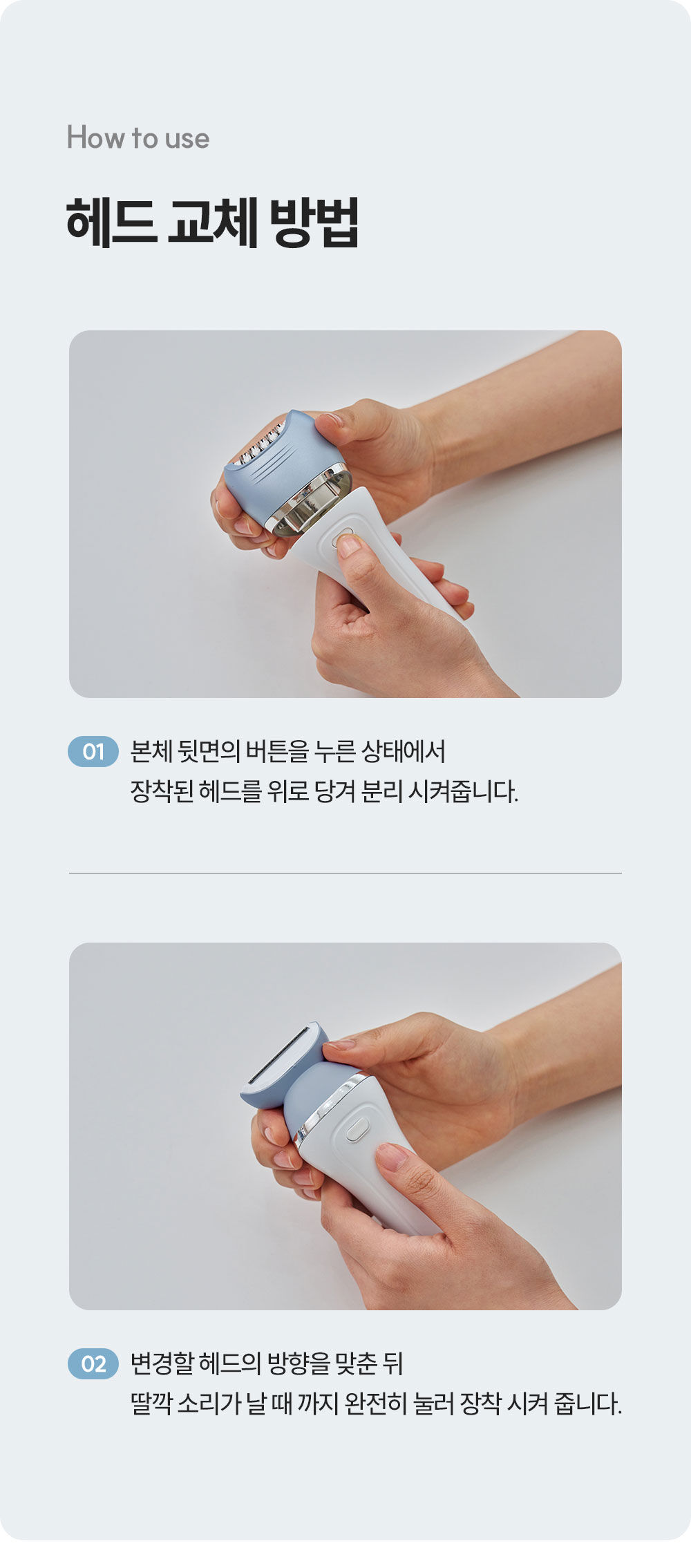 How to use

헤드 교체 방법

01 본체 뒷면의 버튼을 누른 상태에서 장착된 헤드를 위로 당겨 분리 시켜줍니다.

02 변경할 헤드의 방향을 맞춘 뒤 딸깍 소리가 날 때 까지 완전히 눌러 장착 시켜 줍니다.