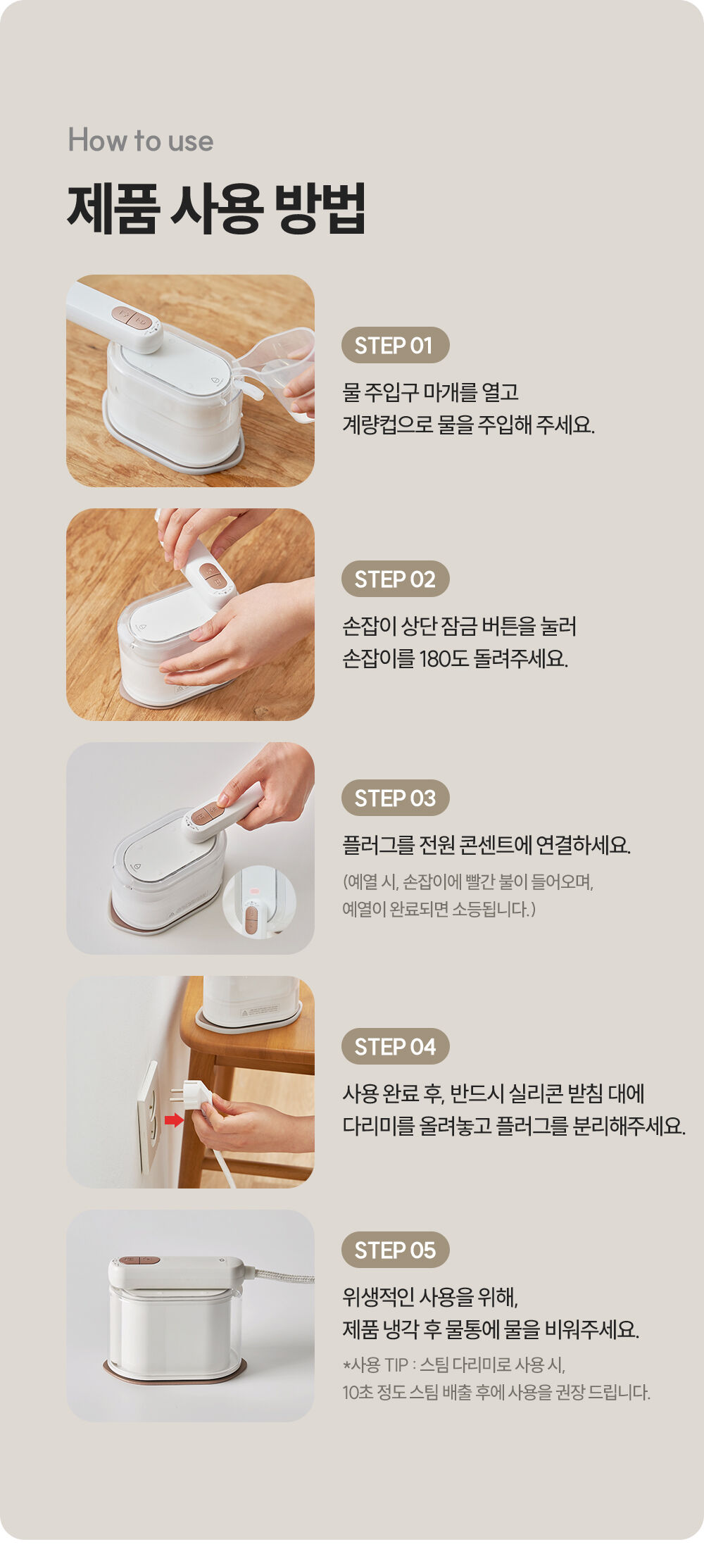 How to use

제품 사용 방법

STEP 01

물 주입구 마개를 열고
계량컵으로 물을 주입해 주세요.

STEP 02

손잡이 상단 잠금 버튼을 눌러
손잡이를 180도 돌려주세요.

STEP 03

플러그를 전원 콘센트에 연결하세요.

(예열 시, 손잡이에 빨간 불이 들어오며,
예열이 완료되면 소등됩니다.)

STEP 04

사용 완료 후, 반드시 실리콘 받침 대에
다리미를 올려놓고 플러그를 분리해주세요.

STEP 05

위생적인 사용을 위해,
제품 냉각 후 물통에 물을 비워주세요.

*사용 TIP : 스팀 다리미로 사용 시,
10초 정도 스팀 배출 후에 사용을 권장 드립니다.