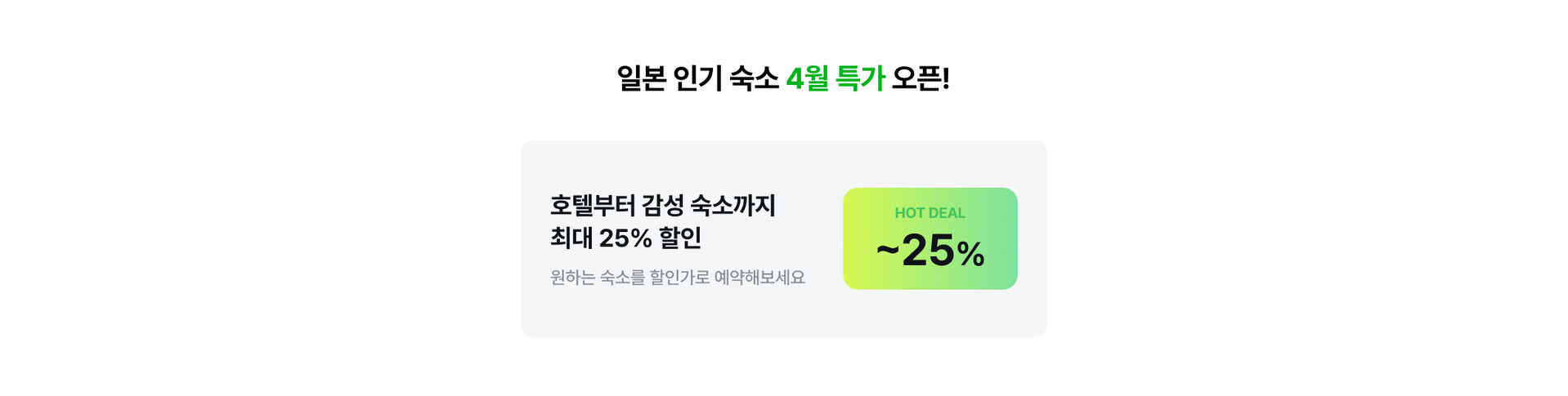 일본 인기 숙소 4월 특가 오픈!

호텔부터 감성 숙소까지
최대 25% 할인

원하는 숙소를 할인가로 예약해보세요

HOT DEAL
~25%